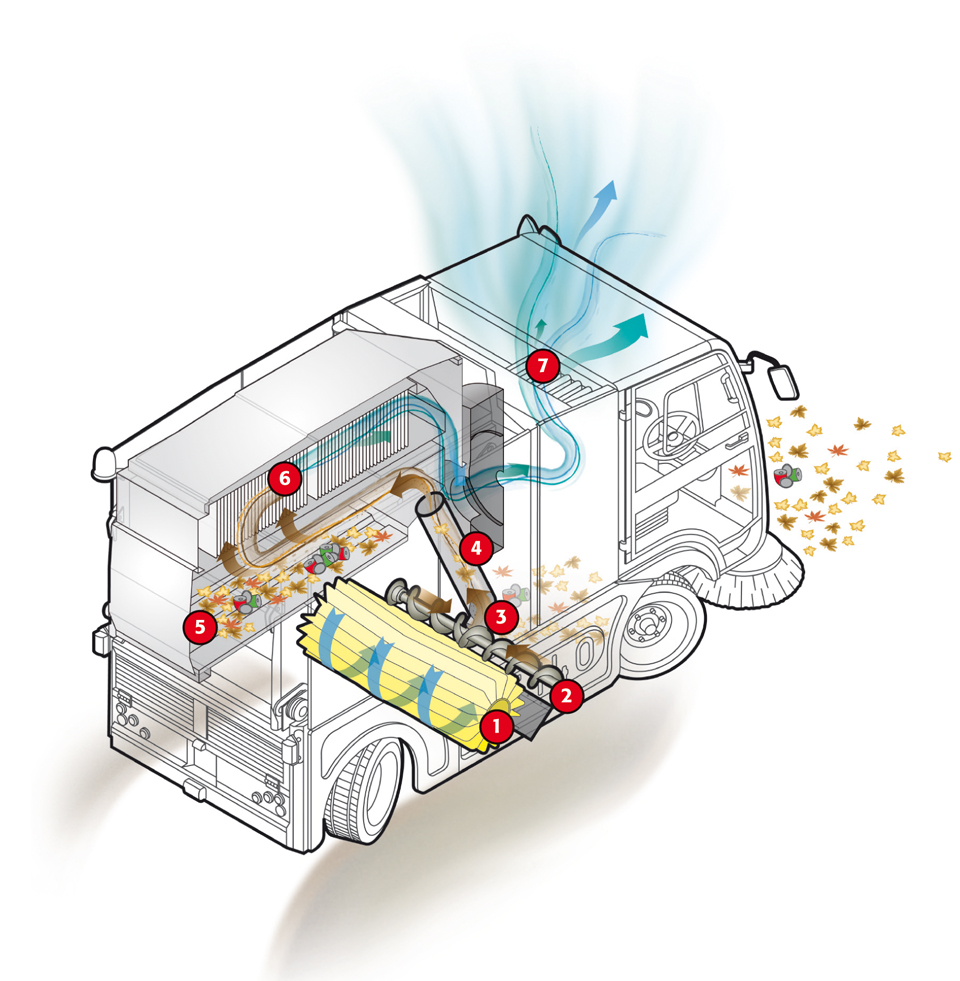 7
6
4
3
5
2
1